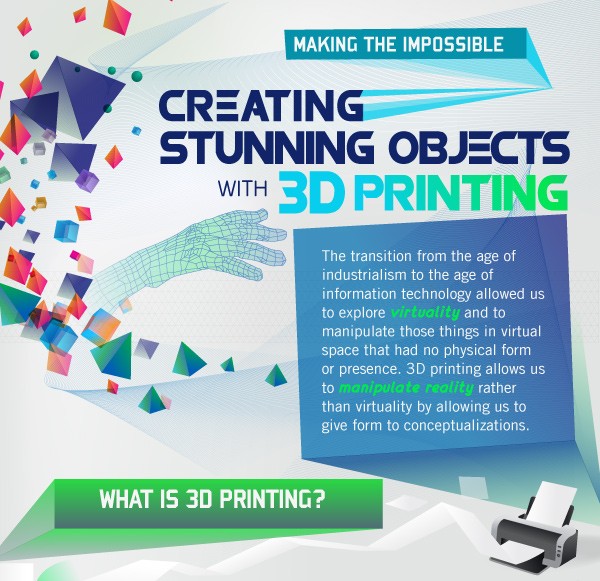 MAKING THE IMPOSSIBLE

CREATING STUNNING OBJECTS WITH 3D PRINTING

The transition from the age of industrialism to the age of information technology allowed us to explore virtuality and to manipulate those things in virtual space that had no physical form or presence. 3D printing allows us to manipulate reality rather than virtuality by allowing us to give form to conceptualizations.

WHAT IS 3D PRINTING?